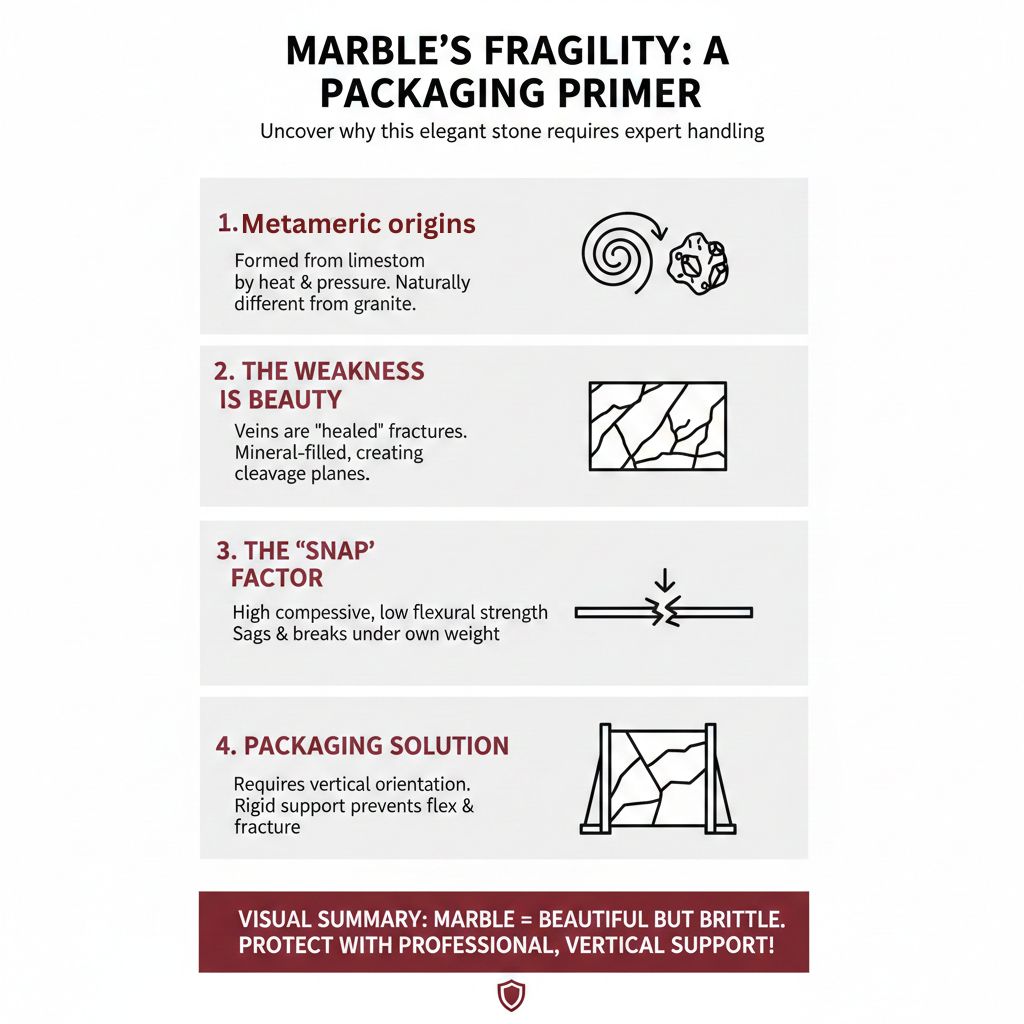 MARBLE'S FRAGILITY: A PACKAGING PRIMER

Uncover why this elegant stone requires expert handling

1. Metameric origins

Formed from limestom by heat & pressure. Naturally different from granite.

2. THE WEAKNESS IS BEAUTY

Veins are "healed" fractures. Mineral-filled, creating cleavage planes.

3. THE "SNAP' FACTOR

High compessive, low flexural strength Sags & breaks under own weight

4. PACKAGING SOLUTION

Requires vertical orientation. Rigid support prevents flex & fracture

VISUAL SUMMARY: MARBLE = BEAUTIFUL BUT BRITTLE. PROTECT WITH PROFESSIONAL, VERTICAL SUPPORT!